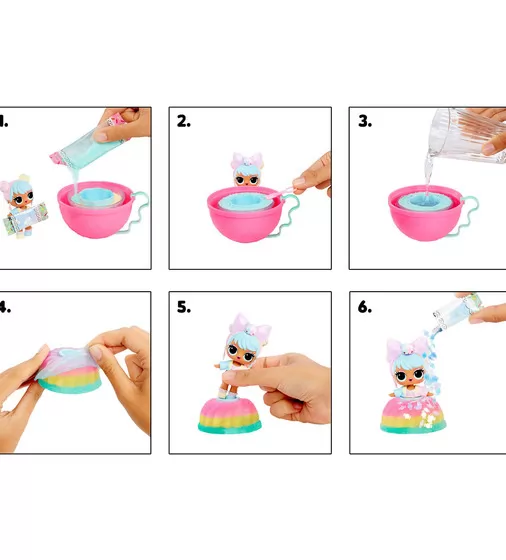 1.

2.

3.

4.

5.

6.